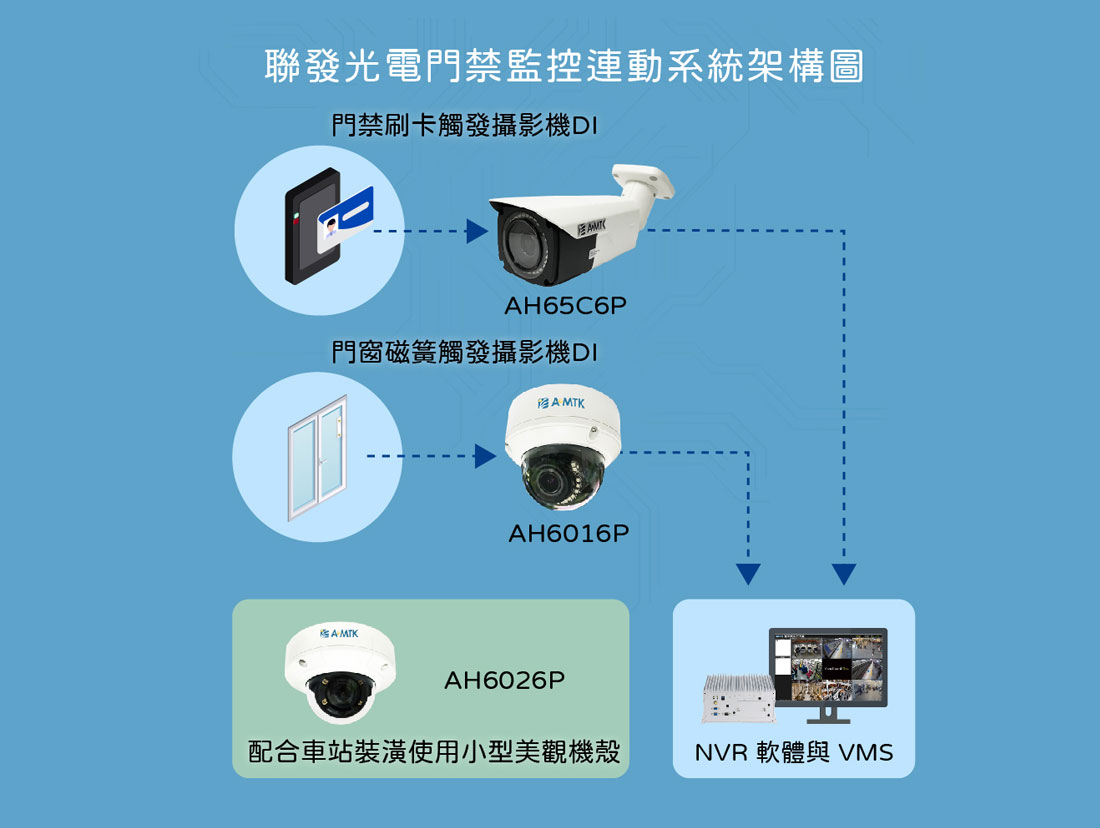 聯發光電門禁監控連動系統架構圖

門禁刷卡觸發攝影機DI

A-MTK

AH65C6P

門窗磁簧觸發攝影機DI

A-MTK

AH6016P

A-MTK

AH6026P

配合車站裝潢使用小型美觀機殼

NVR 軟體與 VMS